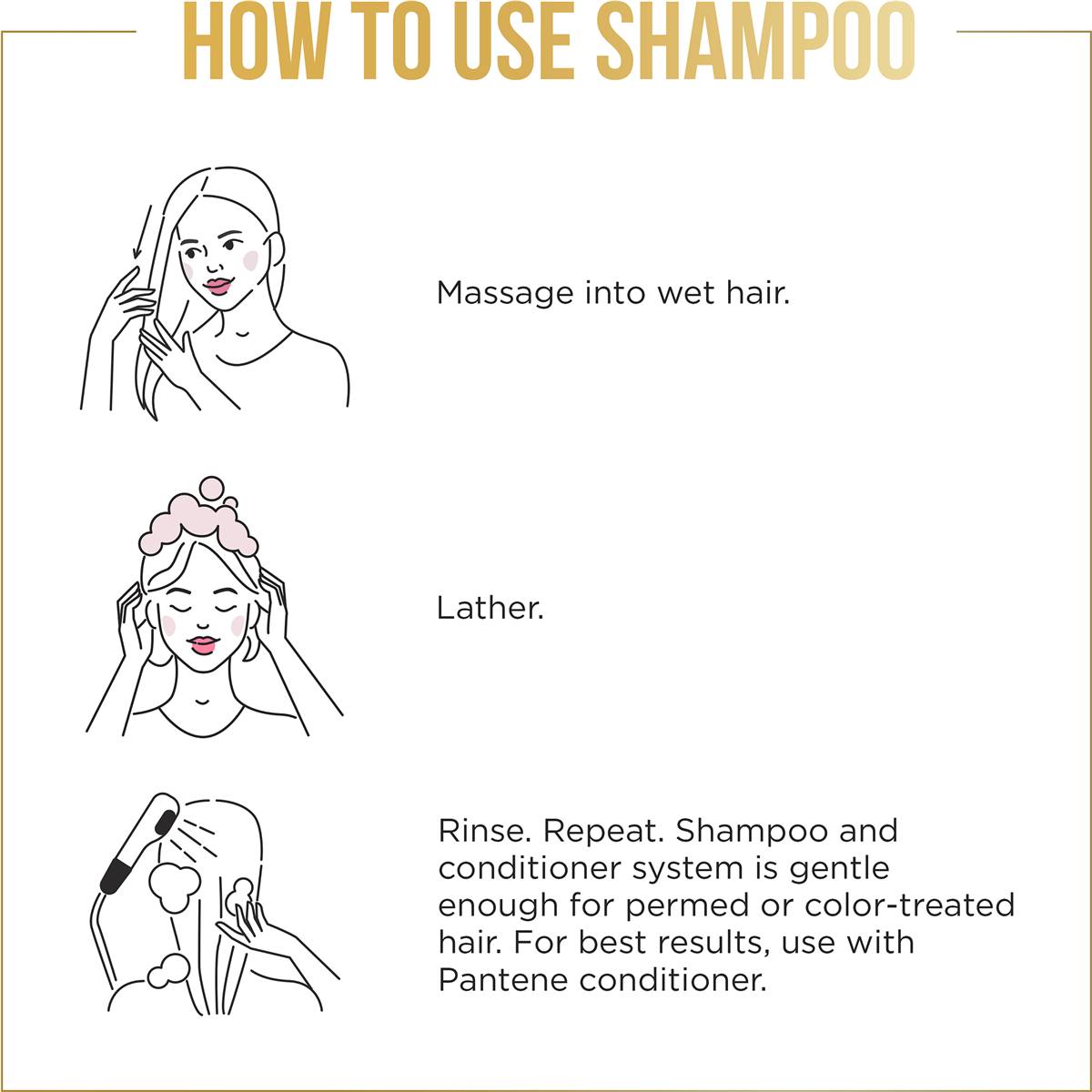 HOW TO USE SHAMPOO

Massage into wet hair.

Lather.

Rinse. Repeat. Shampoo and conditioner system is gentle enough for permed or color-treated hair. For best results, use with Pantene conditioner.