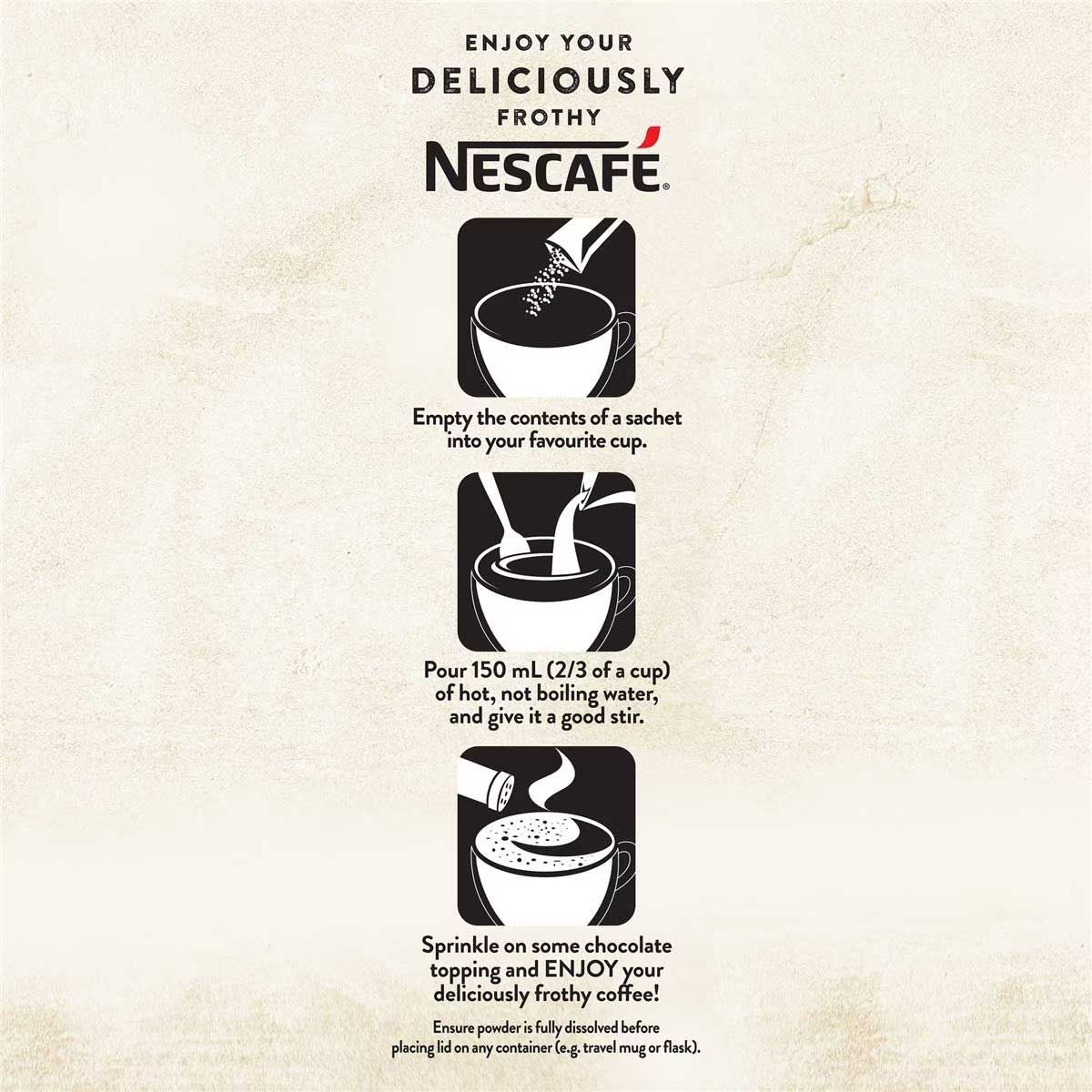 ENJOY YOUR
DELICIOUSLY
FROTHY
NESCAFÉ®

Empty the contents of a sachet into your favourite cup.

Pour 150 mL (2/3 of a cup) of hot, not boiling water, and give it a good stir.

Sprinkle on some chocolate topping and ENJOY your deliciously frothy coffee!

Ensure powder is fully dissolved before placing lid on any container (e.g. travel mug or flask).