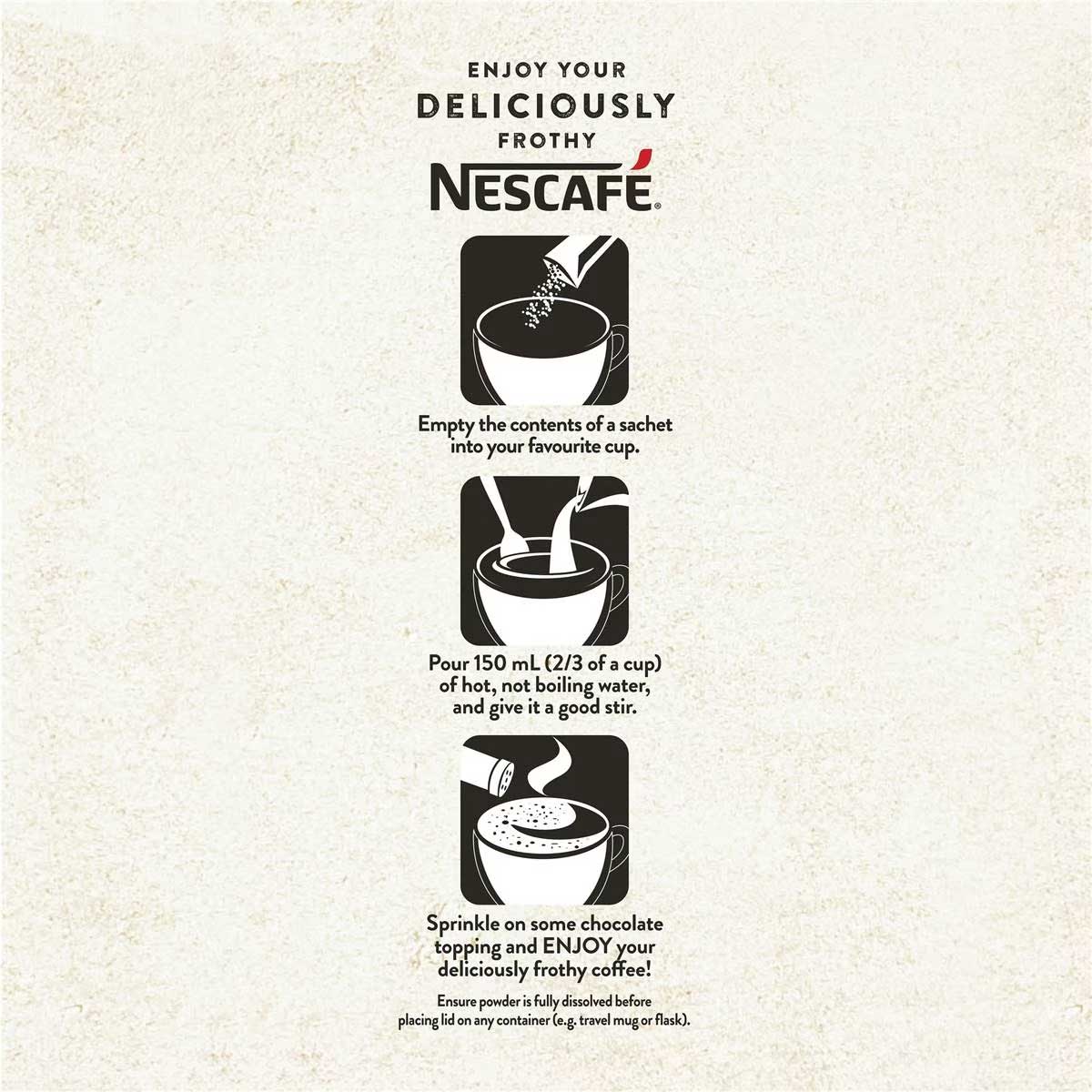 ENJOY YOUR DELICIOUSLY FROTHY

NESCAFÉ®

Empty the contents of a sachet into your favourite cup.

Pour 150 mL (2/3 of a cup) of hot, not boiling water, and give it a good stir.

Sprinkle on some chocolate topping and ENJOY your deliciously frothy coffee!

Ensure powder is fully dissolved before placing lid on any container (e.g. travel mug or flask).