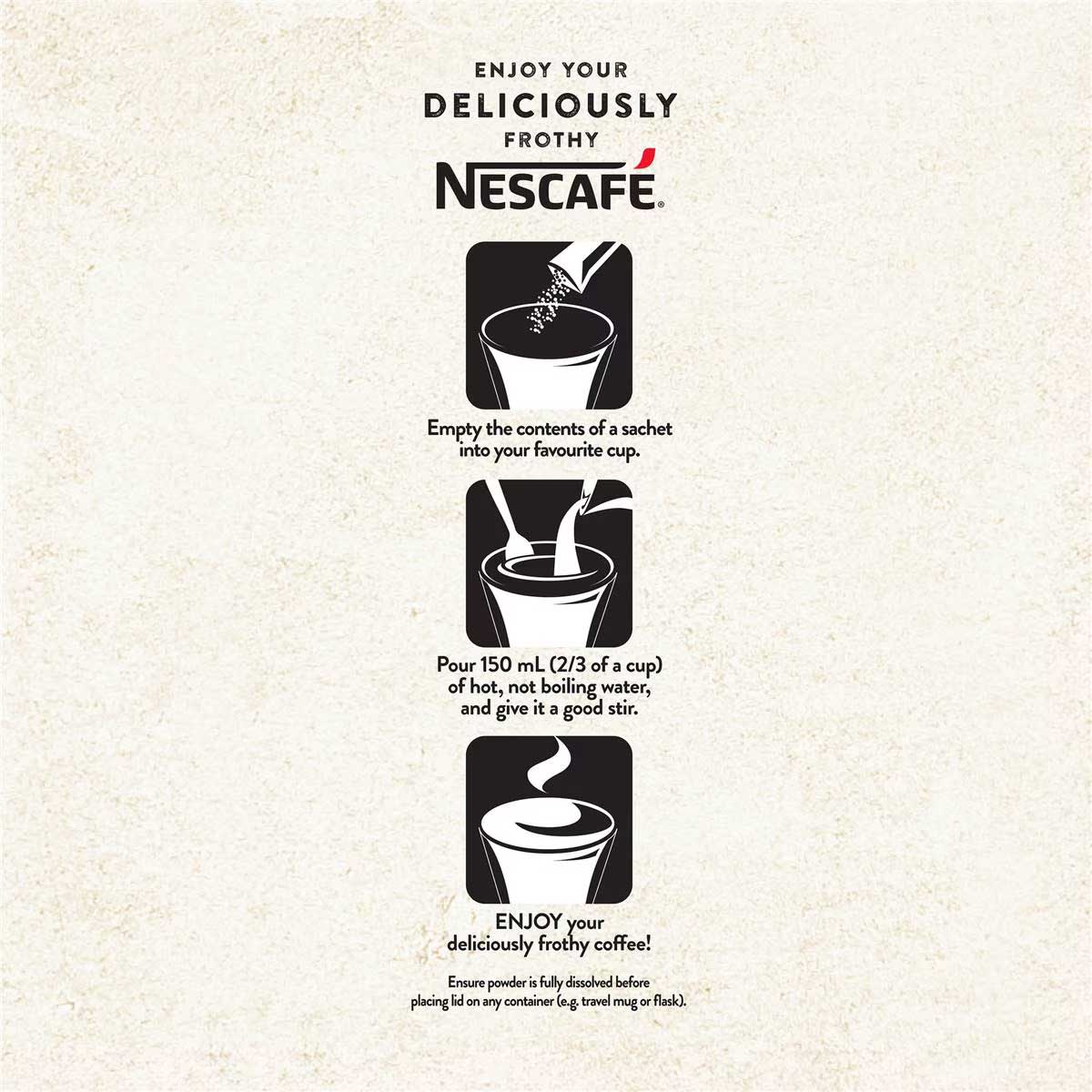 ENJOY YOUR
DELICIOUSLY
FROTHY
NESCAFÉ®

Empty the contents of a sachet into your favourite cup.

Pour 150 mL (2/3 of a cup) of hot, not boiling water, and give it a good stir.

ENJOY your deliciously frothy coffee!

Ensure powder is fully dissolved before placing lid on any container (e.g. travel mug or flask).