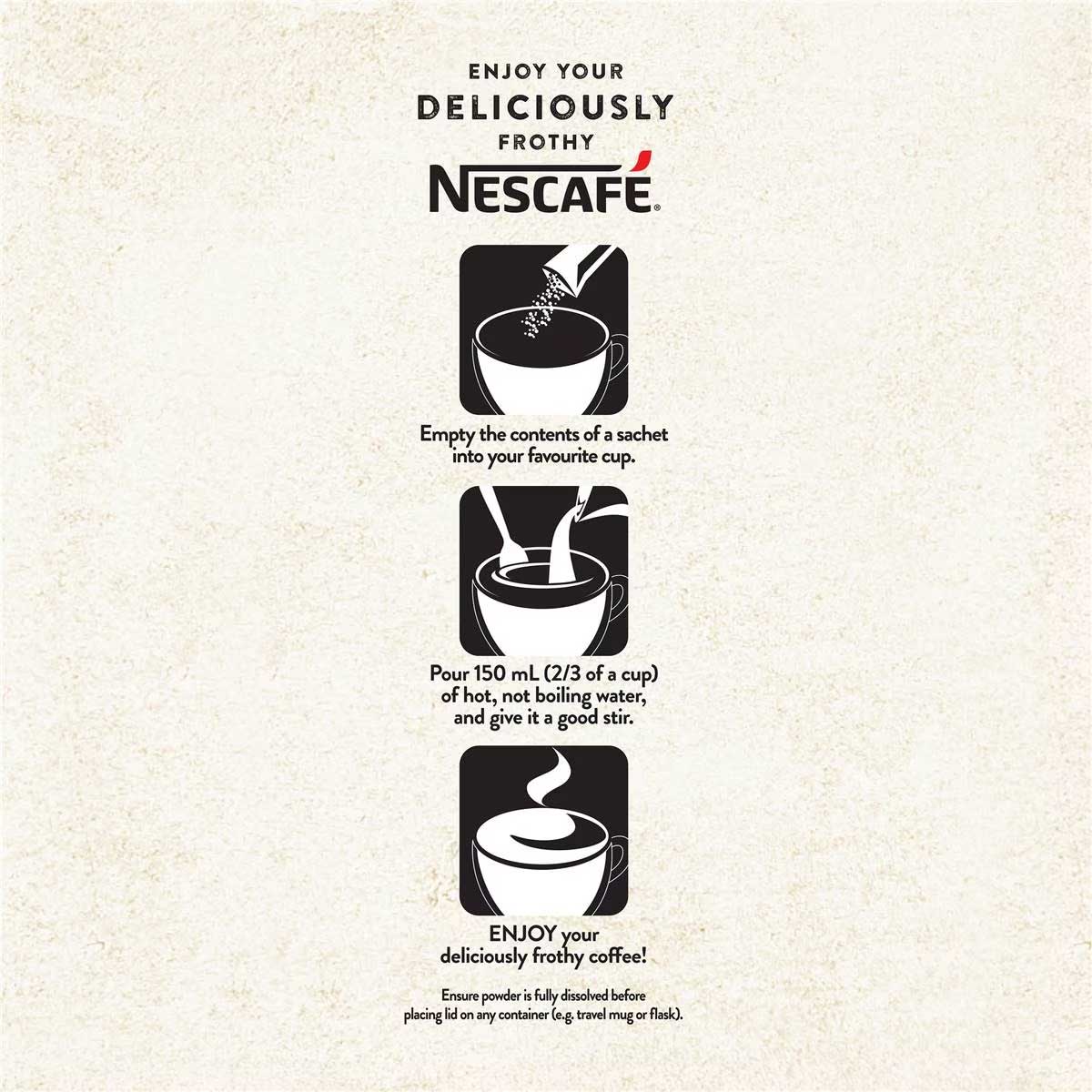 ENJOY YOUR
DELICIOUSLY
FROTHY
NESCAFÉ®

Empty the contents of a sachet into your favourite cup.

Pour 150 mL (2/3 of a cup) of hot, not boiling water, and give it a good stir.

ENJOY your deliciously frothy coffee!

Ensure powder is fully dissolved before placing lid on any container (e.g. travel mug or flask).