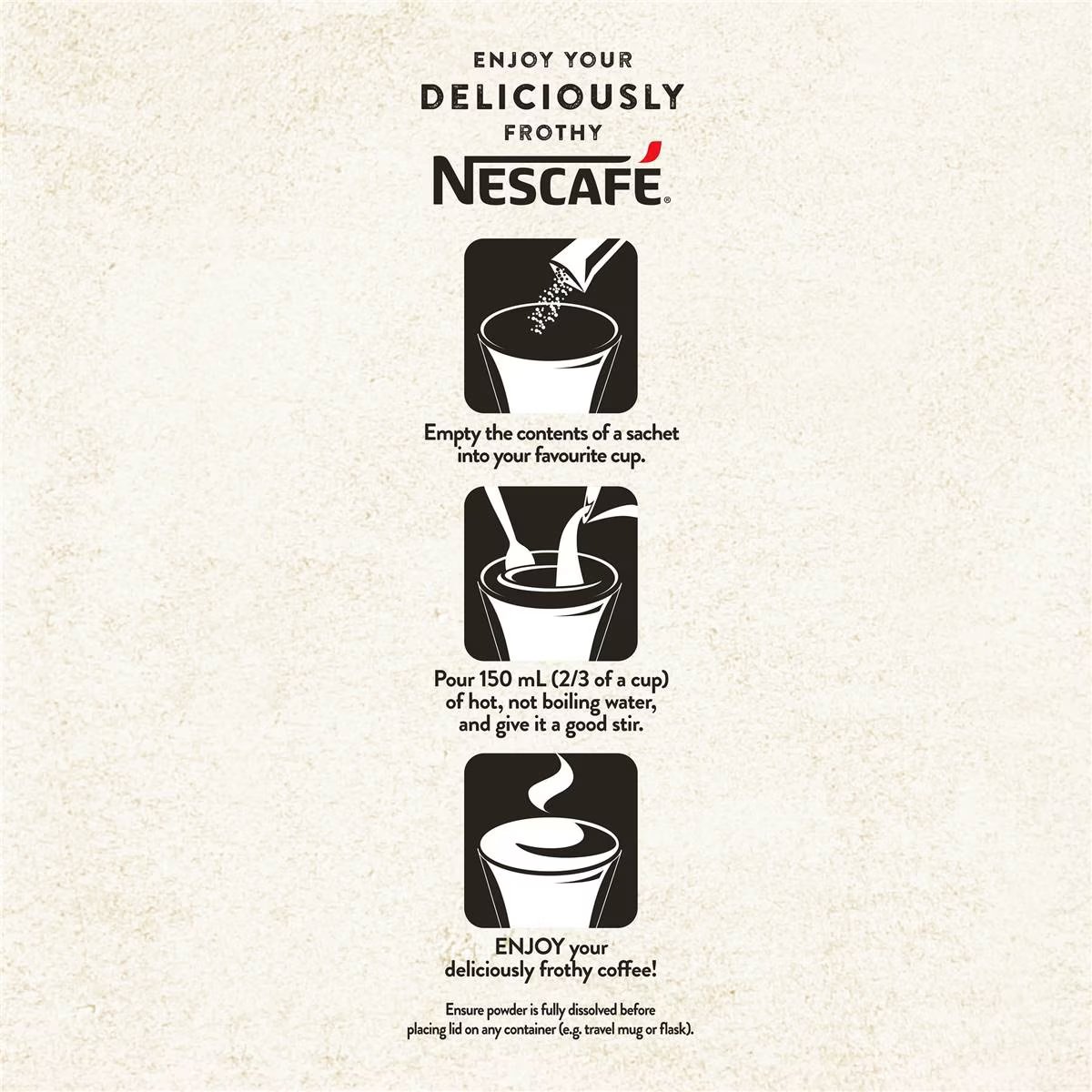 ENJOY YOUR
DELICIOUSLY
FROTHY
NESCAFÉ®

Empty the contents of a sachet into your favourite cup.

Pour 150 mL (2/3 of a cup) of hot, not boiling water, and give it a good stir.

ENJOY your deliciously frothy coffee!

Ensure powder is fully dissolved before placing lid on any container (e.g. travel mug or flask).