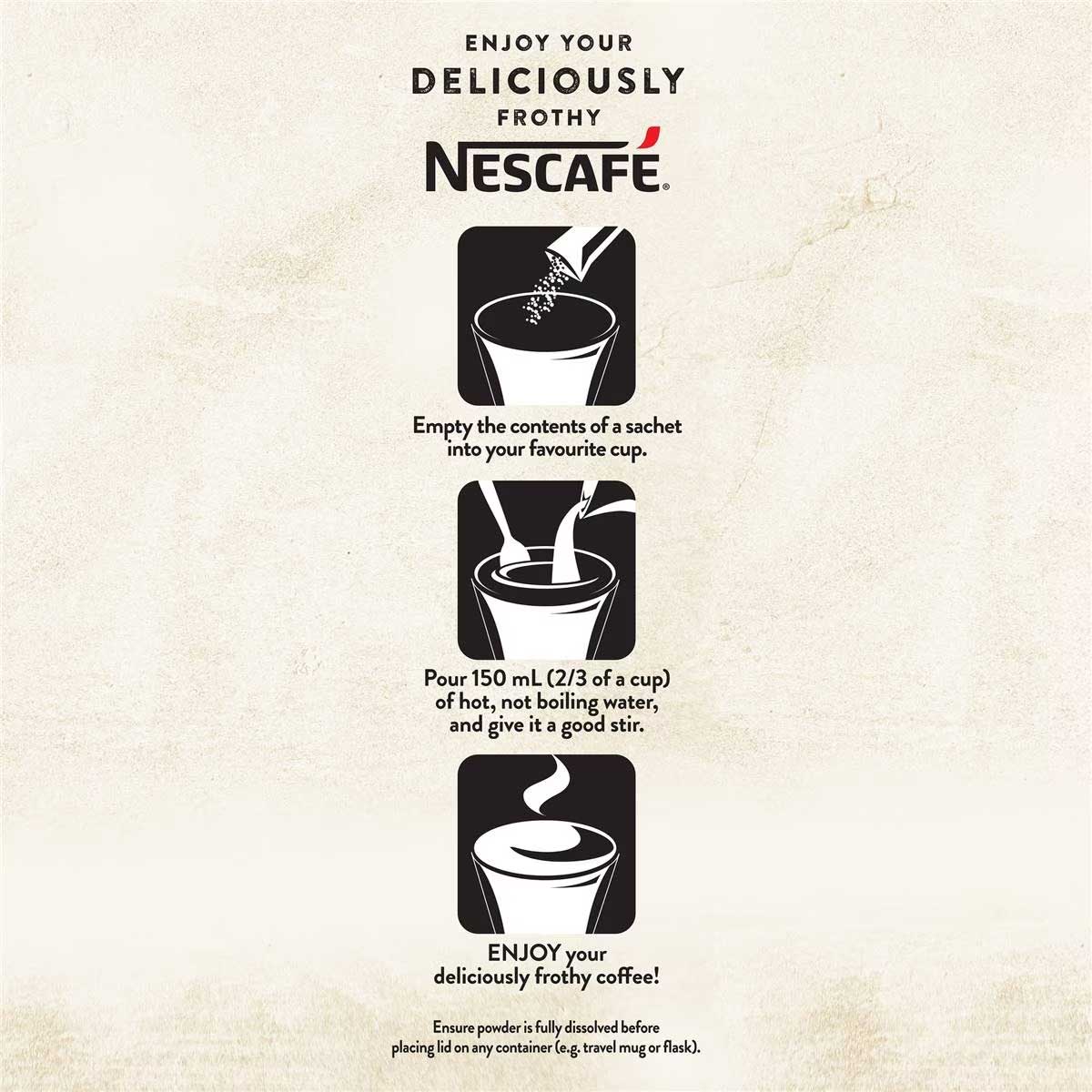 ENJOY YOUR
DELICIOUSLY
FROTHY
NESCAFÉ®

Empty the contents of a sachet into your favourite cup.

Pour 150 mL (2/3 of a cup) of hot, not boiling water, and give it a good stir.

ENJOY your deliciously frothy coffee!

Ensure powder is fully dissolved before placing lid on any container (e.g. travel mug or flask).