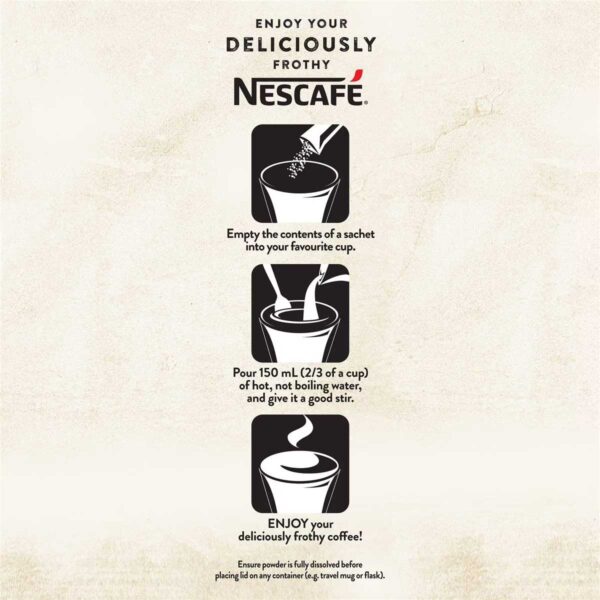 ENJOY YOUR
DELICIOUSLY
FROTHY
NESCAFÉ.

Empty the contents of a sachet into your favourite cup.

Pour 150 mL (2/3 of a cup) of hot, not boiling water, and give it a good stir.

ENJOY your deliciously frothy coffee!

Ensure powder is fully dissolved before placing lid on any container (e.g. travel mug or flask).