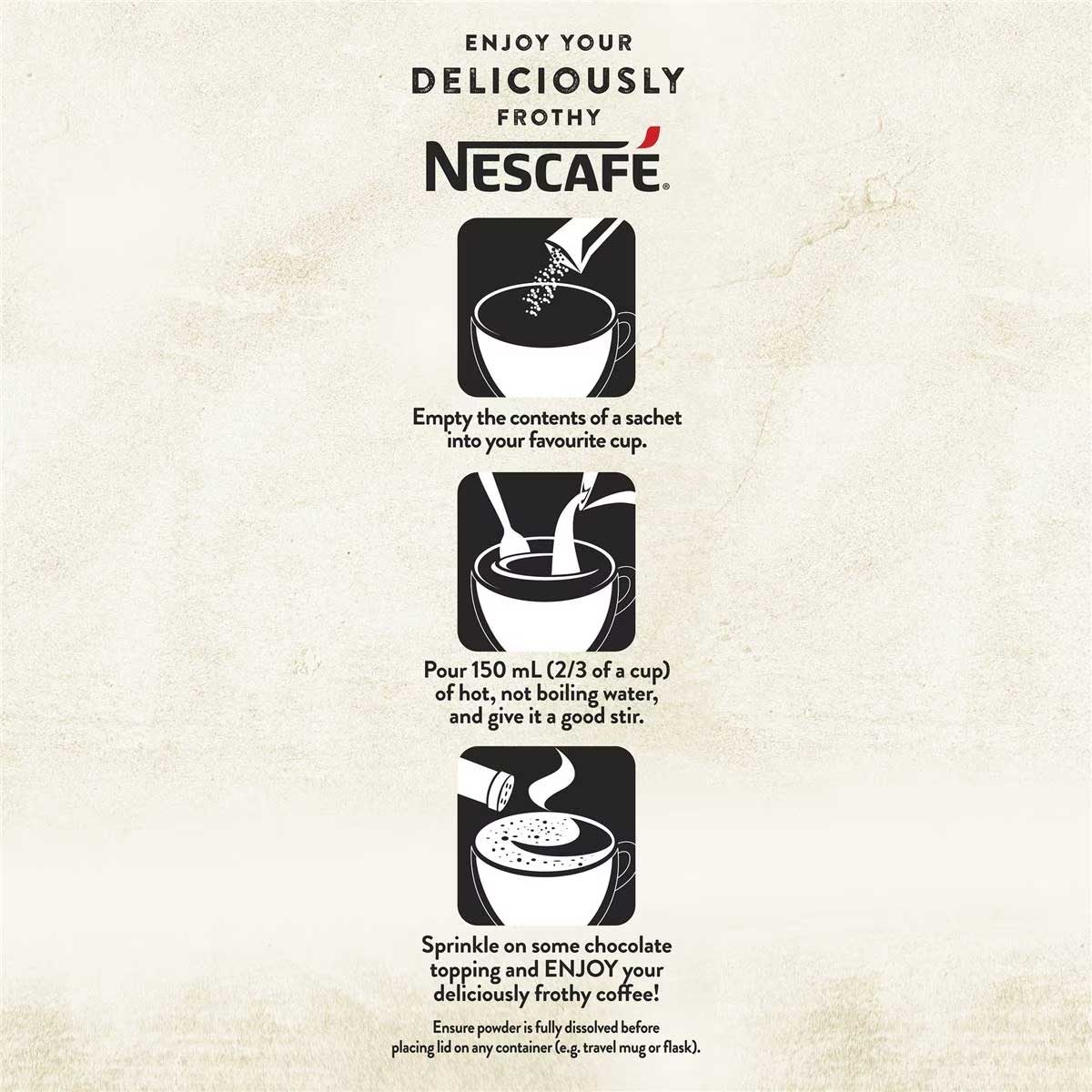 ENJOY YOUR
DELICIOUSLY
FROTHY
NESCAFÉ®

Empty the contents of a sachet into your favourite cup.

Pour 150 mL (2/3 of a cup) of hot, not boiling water, and give it a good stir.

Sprinkle on some chocolate topping and ENJOY your deliciously frothy coffee!

Ensure powder is fully dissolved before placing lid on any container (e.g. travel mug or flask).