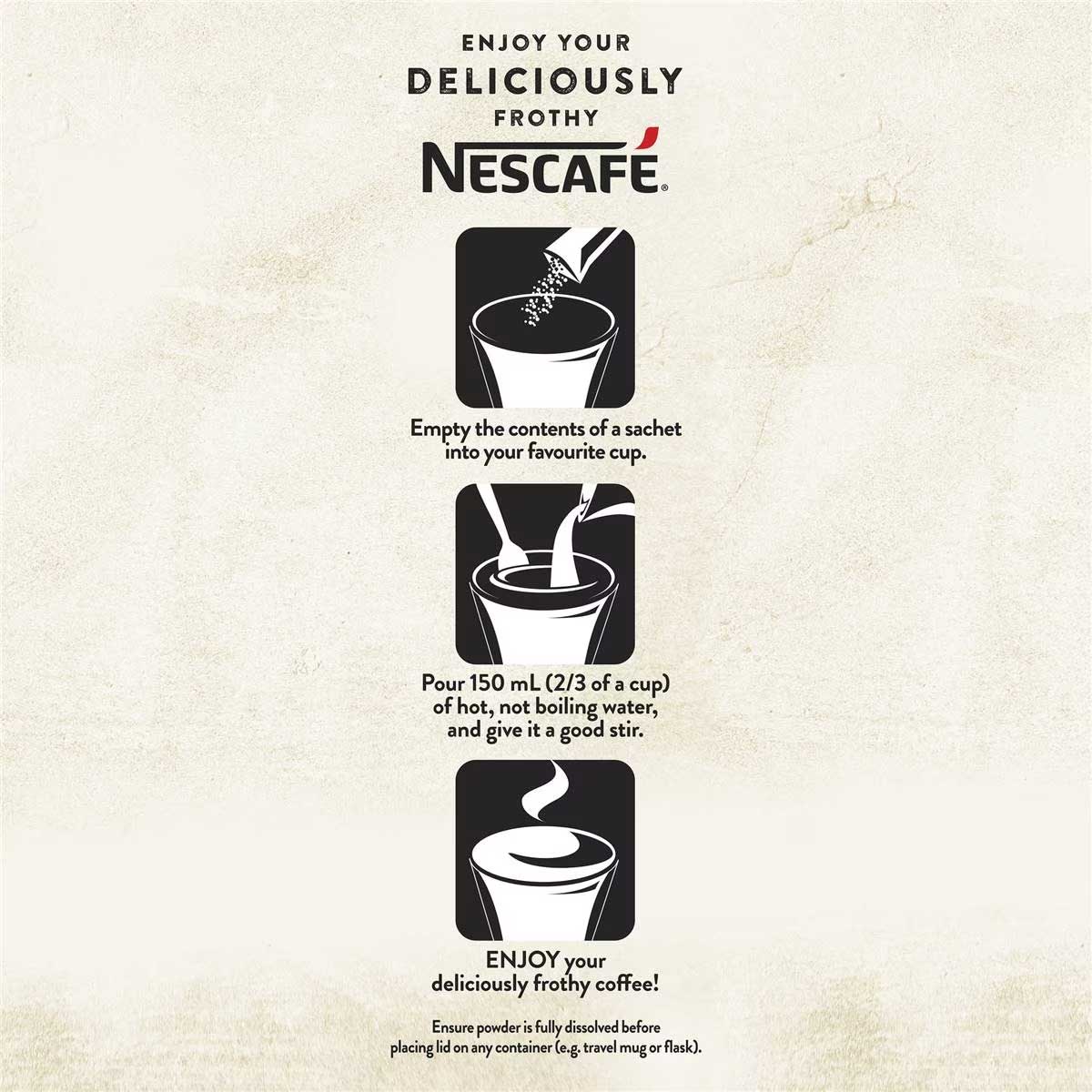 ENJOY YOUR
DELICIOUSLY
FROTHY
NESCAFÉ®

Empty the contents of a sachet into your favourite cup.

Pour 150 mL (2/3 of a cup) of hot, not boiling water, and give it a good stir.

ENJOY your deliciously frothy coffee!

Ensure powder is fully dissolved before placing lid on any container (e.g. travel mug or flask).