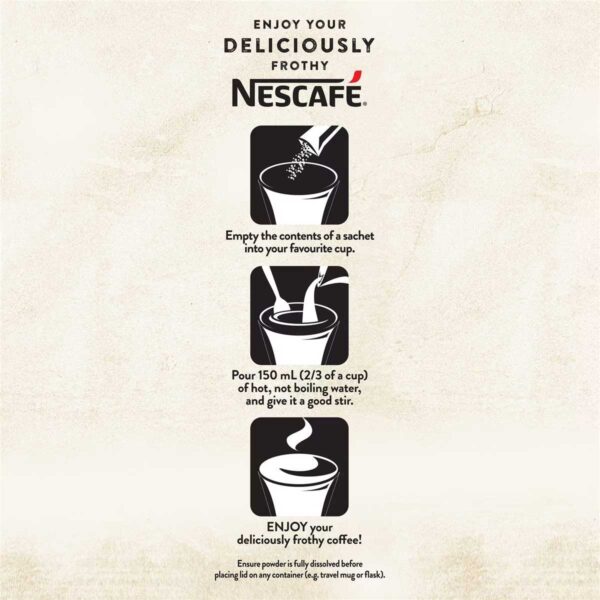 ENJOY YOUR
DELICIOUSLY
FROTHY
NESCAFÉ.

Empty the contents of a sachet into your favourite cup.

Pour 150 mL (2/3 of a cup) of hot, not boiling water, and give it a good stir.

ENJOY your deliciously frothy coffee!

Ensure powder is fully dissolved before placing lid on any container (e.g. travel mug or flask).