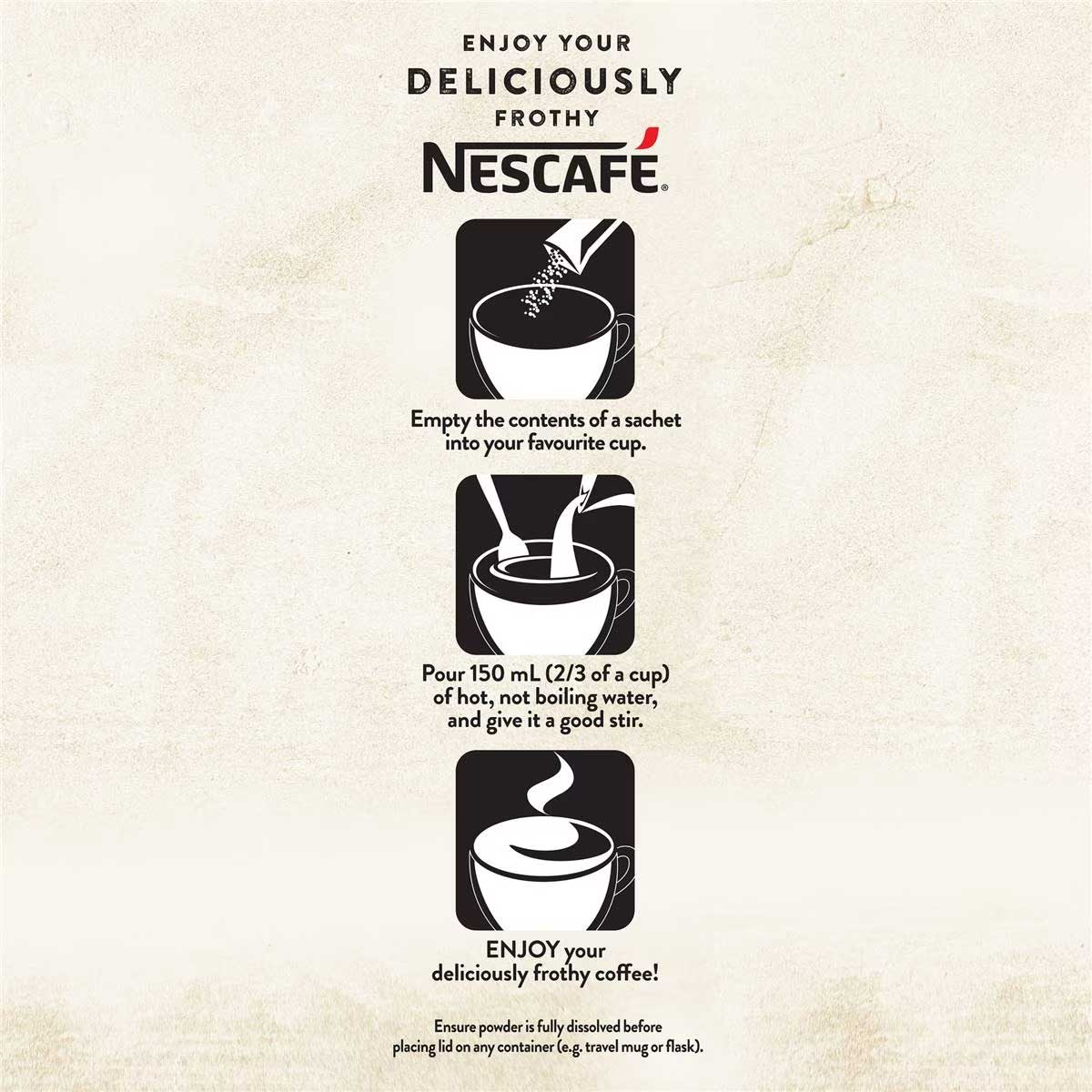 ENJOY YOUR
DELICIOUSLY
FROTHY
NESCAFÉ®

Empty the contents of a sachet into your favourite cup.

Pour 150 mL (2/3 of a cup) of hot, not boiling water, and give it a good stir.

ENJOY your deliciously frothy coffee!

Ensure powder is fully dissolved before placing lid on any container (e.g. travel mug or flask).