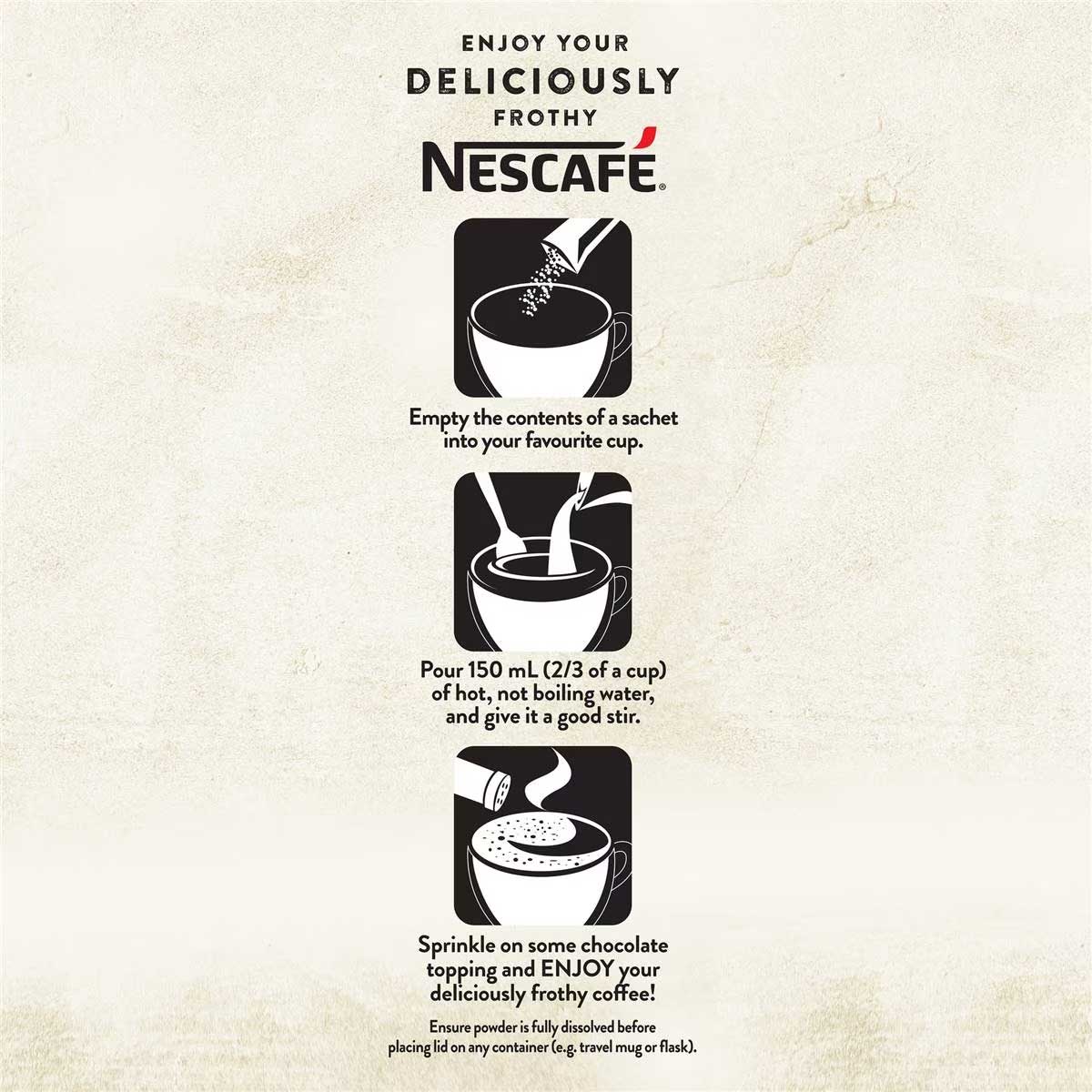 ENJOY YOUR
DELICIOUSLY
FROTHY
NESCAFÉ®

Empty the contents of a sachet into your favourite cup.

Pour 150 mL (2/3 of a cup) of hot, not boiling water, and give it a good stir.

Sprinkle on some chocolate topping and ENJOY your deliciously frothy coffee!

Ensure powder is fully dissolved before placing lid on any container (e.g. travel mug or flask).