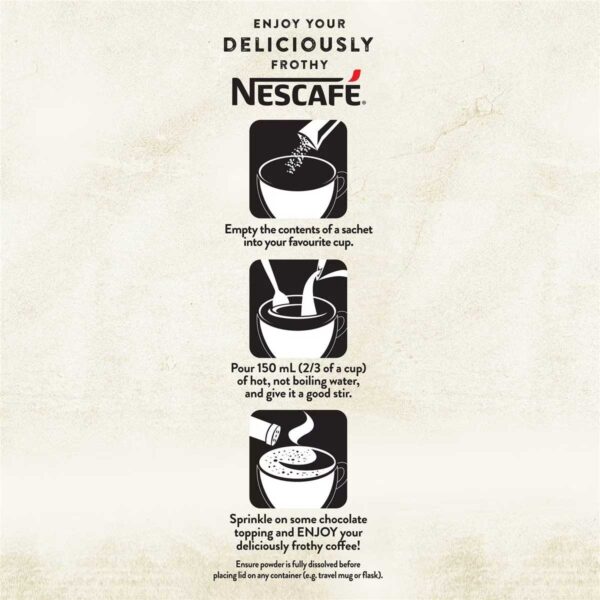 ENJOY YOUR
DELICIOUSLY
FROTHY
NESCAFÉ.

Empty the contents of a sachet into your favourite cup.

Pour 150 mL (2/3 of a cup) of hot, not boiling water, and give it a good stir.

Sprinkle on some chocolate topping and ENJOY your deliciously frothy coffee!

Ensure powder is fully dissolved before placing lid on any container (e.g. travel mug or flask).