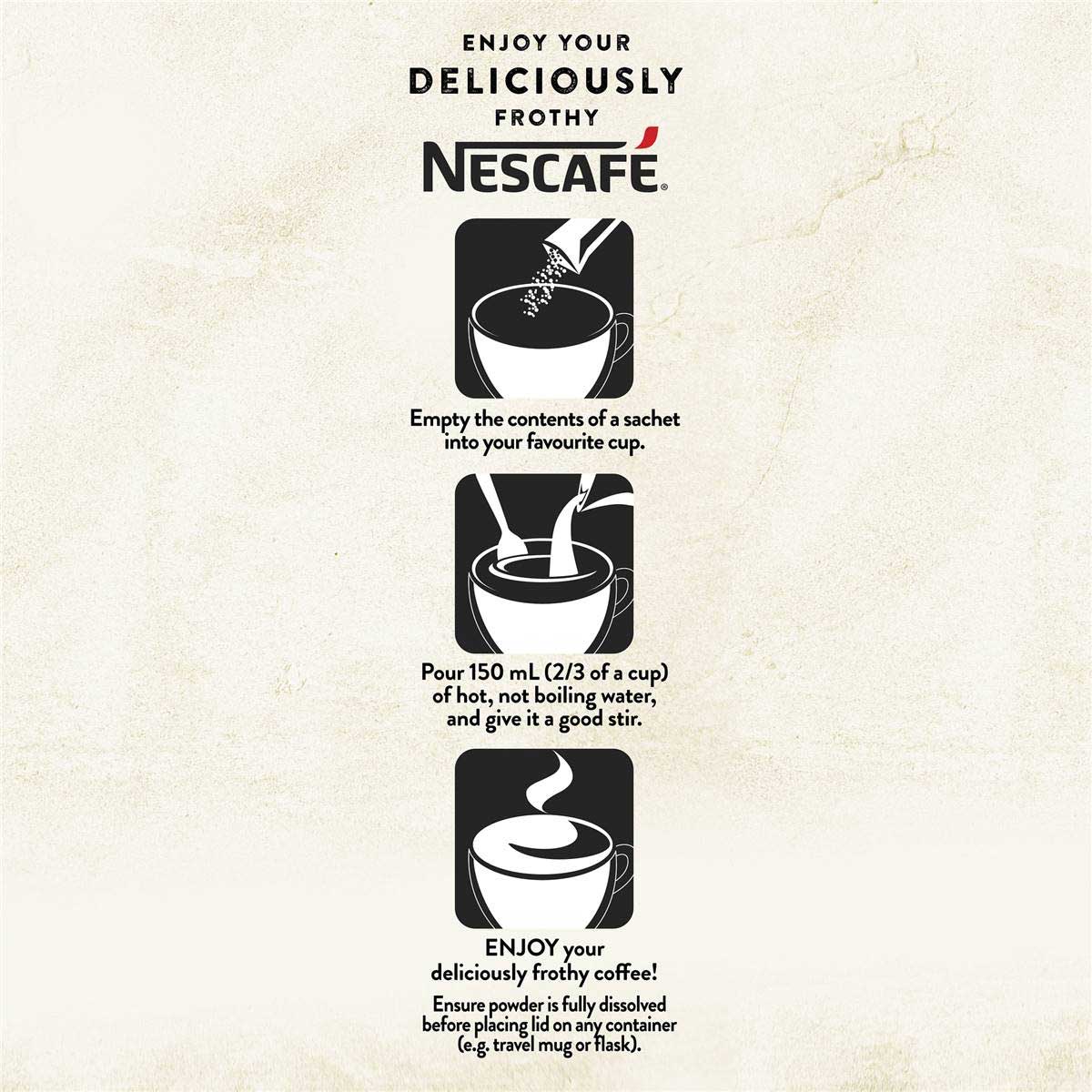 ENJOY YOUR
DELICIOUSLY
FROTHY
NESCAFÉ®

Empty the contents of a sachet into your favourite cup.

Pour 150 mL (2/3 of a cup) of hot, not boiling water, and give it a good stir.

ENJOY your deliciously frothy coffee!

Ensure powder is fully dissolved before placing lid on any container (e.g. travel mug or flask).