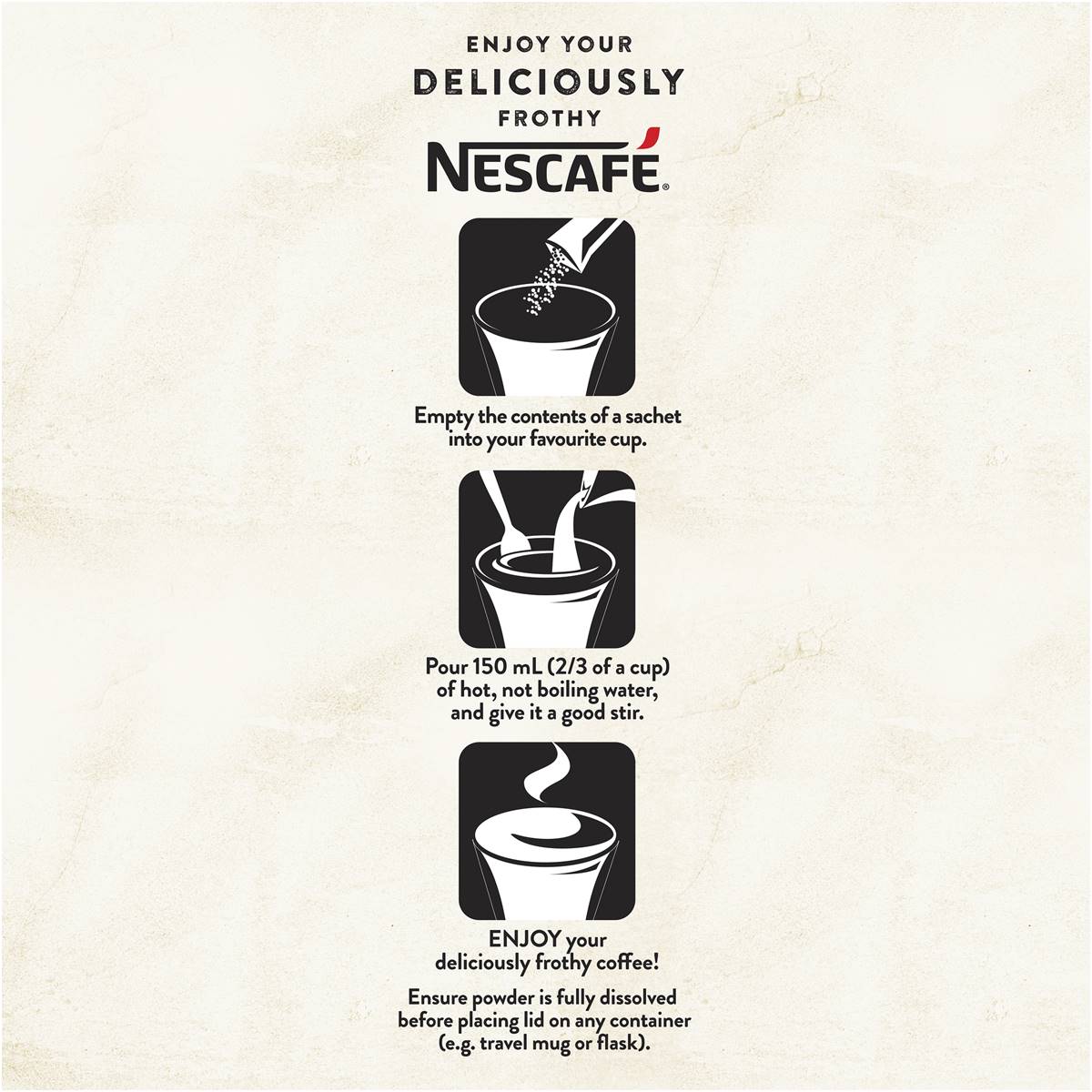 ENJOY YOUR
DELICIOUSLY
FROTHY
NESCAFÉ®

Empty the contents of a sachet into your favourite cup.

Pour 150 mL (2/3 of a cup) of hot, not boiling water, and give it a good stir.

ENJOY your deliciously frothy coffee!

Ensure powder is fully dissolved before placing lid on any container (e.g. travel mug or flask).