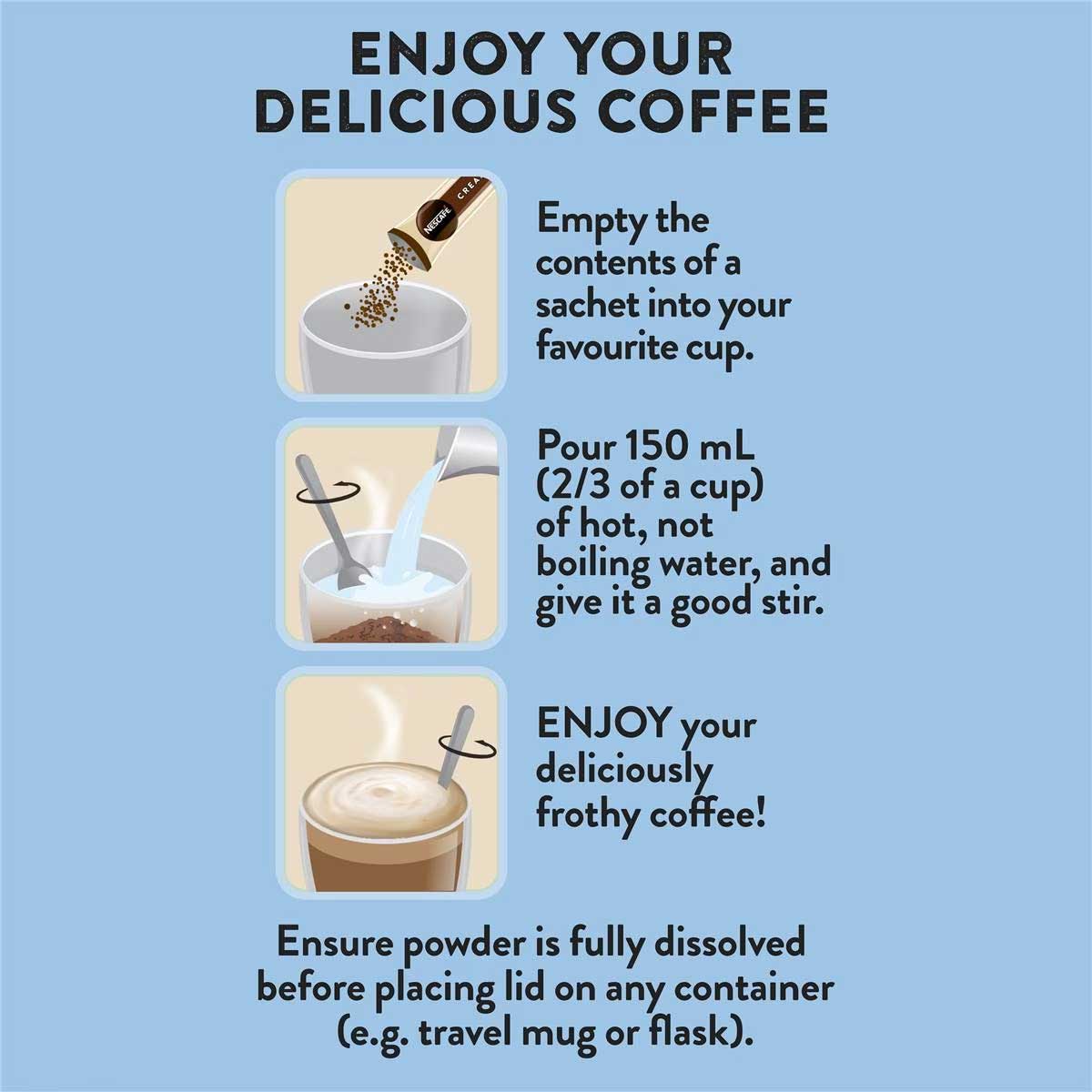 ENJOY YOUR DELICIOUS COFFEE

NESCAFÉ CREA

Empty the contents of a sachet into your favourite cup.

Pour 150 mL (2/3 of a cup) of hot, not boiling water, and give it a good stir.

ENJOY your deliciously frothy coffee!

Ensure powder is fully dissolved before placing lid on any container (e.g. travel mug or flask).