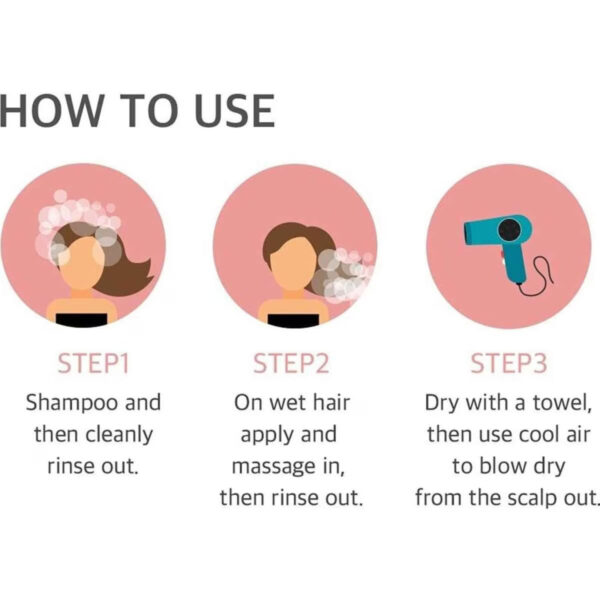 HOW TO USE

STEP1
Shampoo and then cleanly rinse out.

STEP2
On wet hair apply and massage in, then rinse out.

STEP3
Dry with a towel, then use cool air to blow dry from the scalp out.