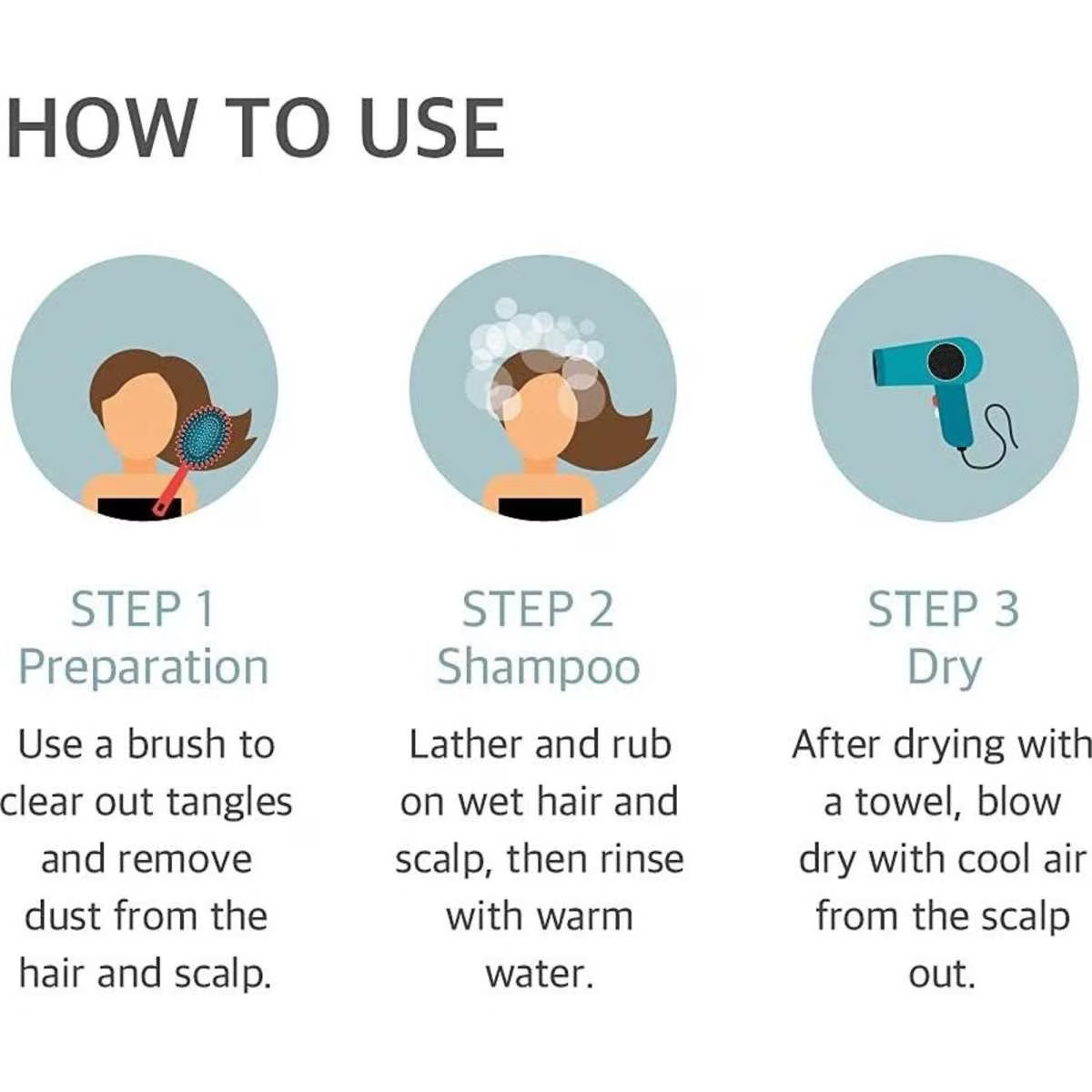 HOW TO USE

STEP 1
Preparation

Use a brush to clear out tangles and remove dust from the hair and scalp.

STEP 2
Shampoo

Lather and rub on wet hair and scalp, then rinse with warm water.

STEP 3
Dry

After drying with a towel, blow dry with cool air from the scalp out.