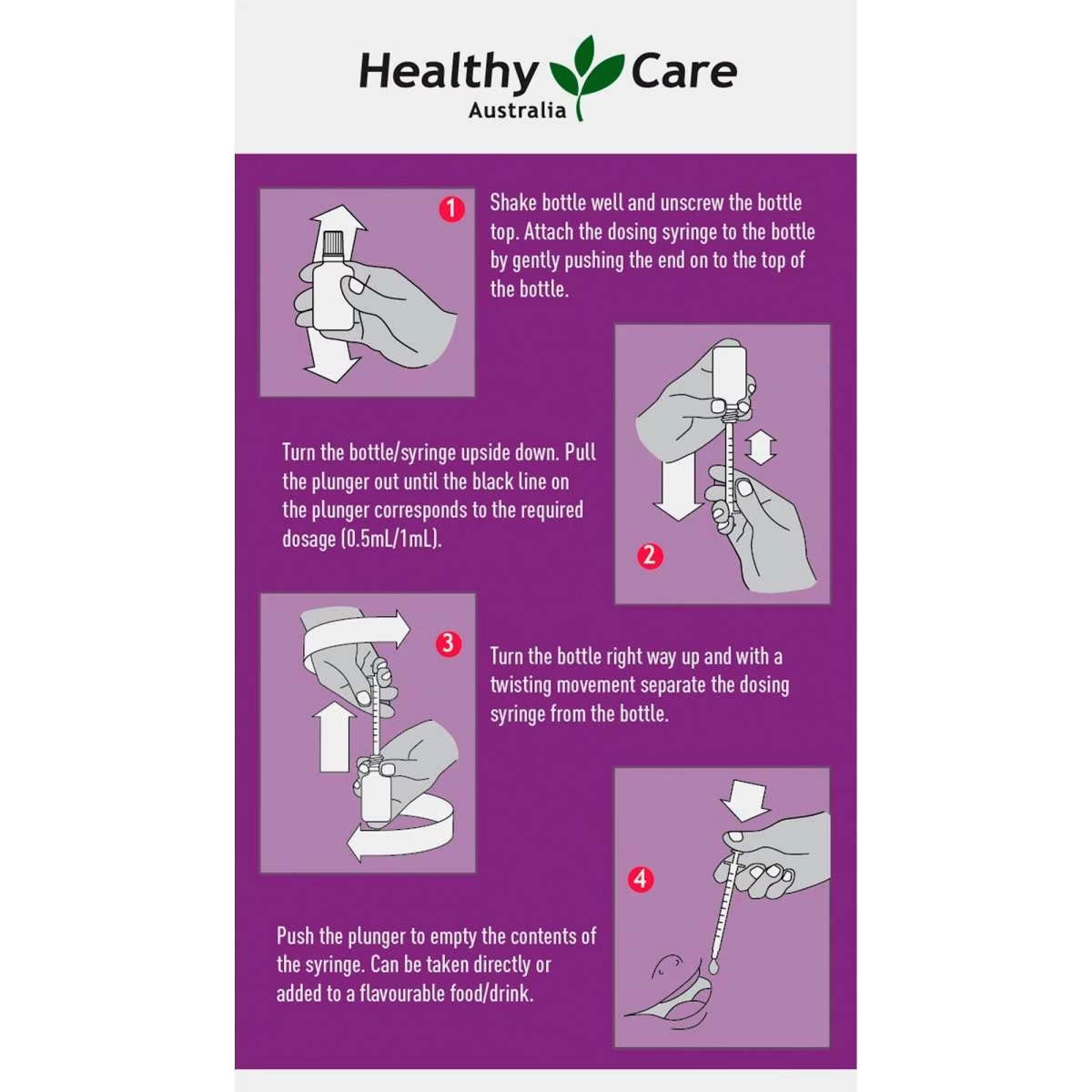 Healthy Care
Australia

1

Shake bottle well and unscrew the bottle top. Attach the dosing syringe to the bottle by gently pushing the end on to the top of the bottle.

Turn the bottle/syringe upside down. Pull the plunger out until the black line on the plunger corresponds to the required dosage (0.5mL/1mL).

2

3

Turn the bottle right way up and with a twisting movement separate the dosing syringe from the bottle.

4

Push the plunger to empty the contents of the syringe. Can be taken directly or added to a flavourable food/drink.