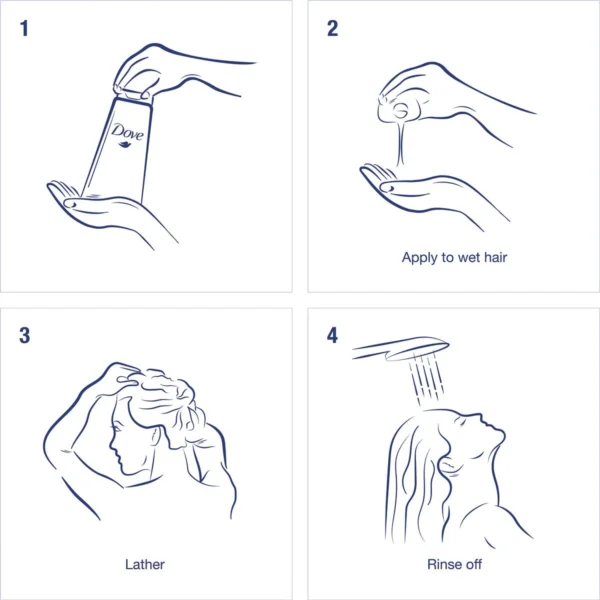 1

Dove

2

Apply to wet hair

3

Lather

4

Rinse off