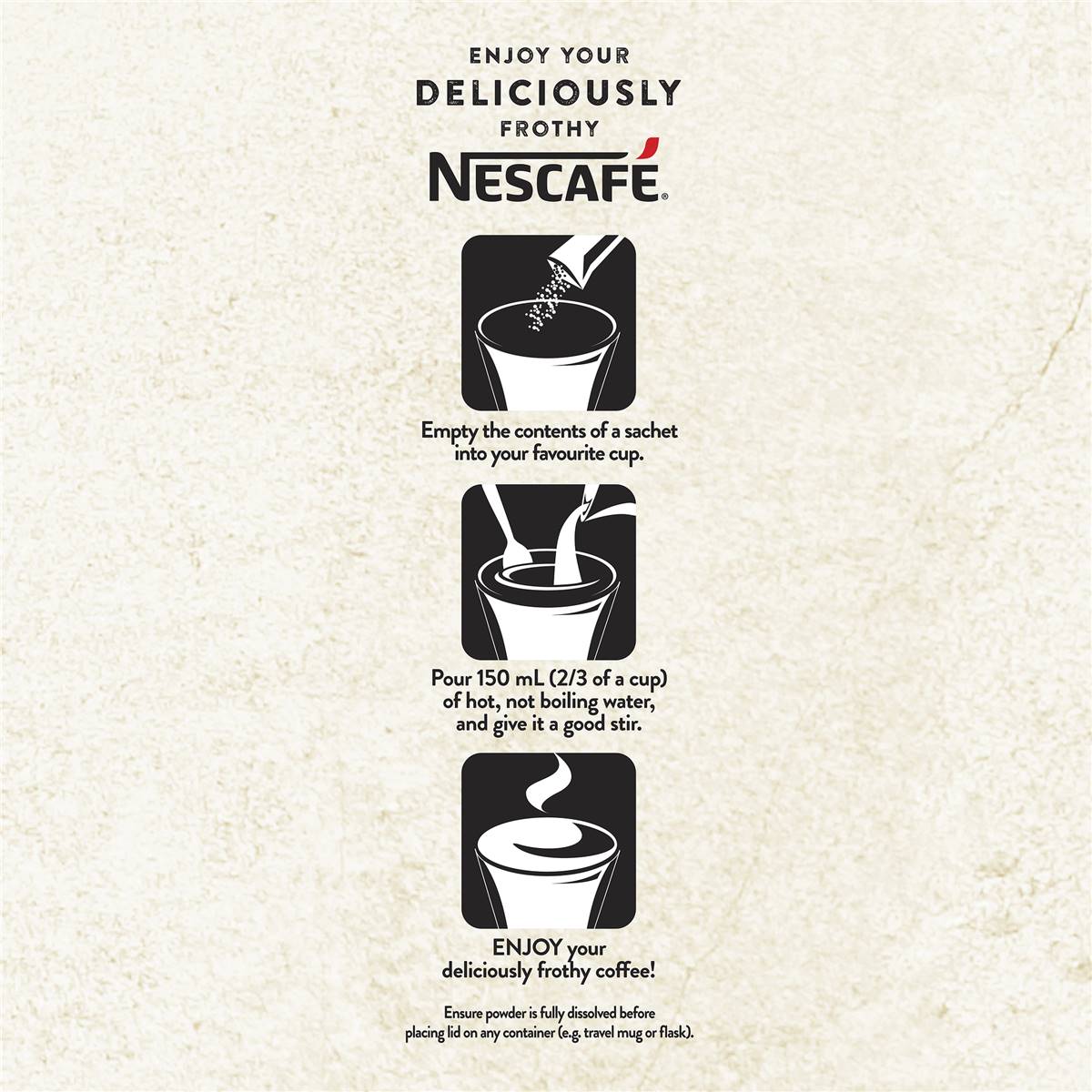 ENJOY YOUR
DELICIOUSLY
FROTHY
NESCAFÉ®

Empty the contents of a sachet into your favourite cup.

Pour 150 mL (2/3 of a cup) of hot, not boiling water, and give it a good stir.

ENJOY your deliciously frothy coffee!

Ensure powder is fully dissolved before placing lid on any container (e.g. travel mug or flask).