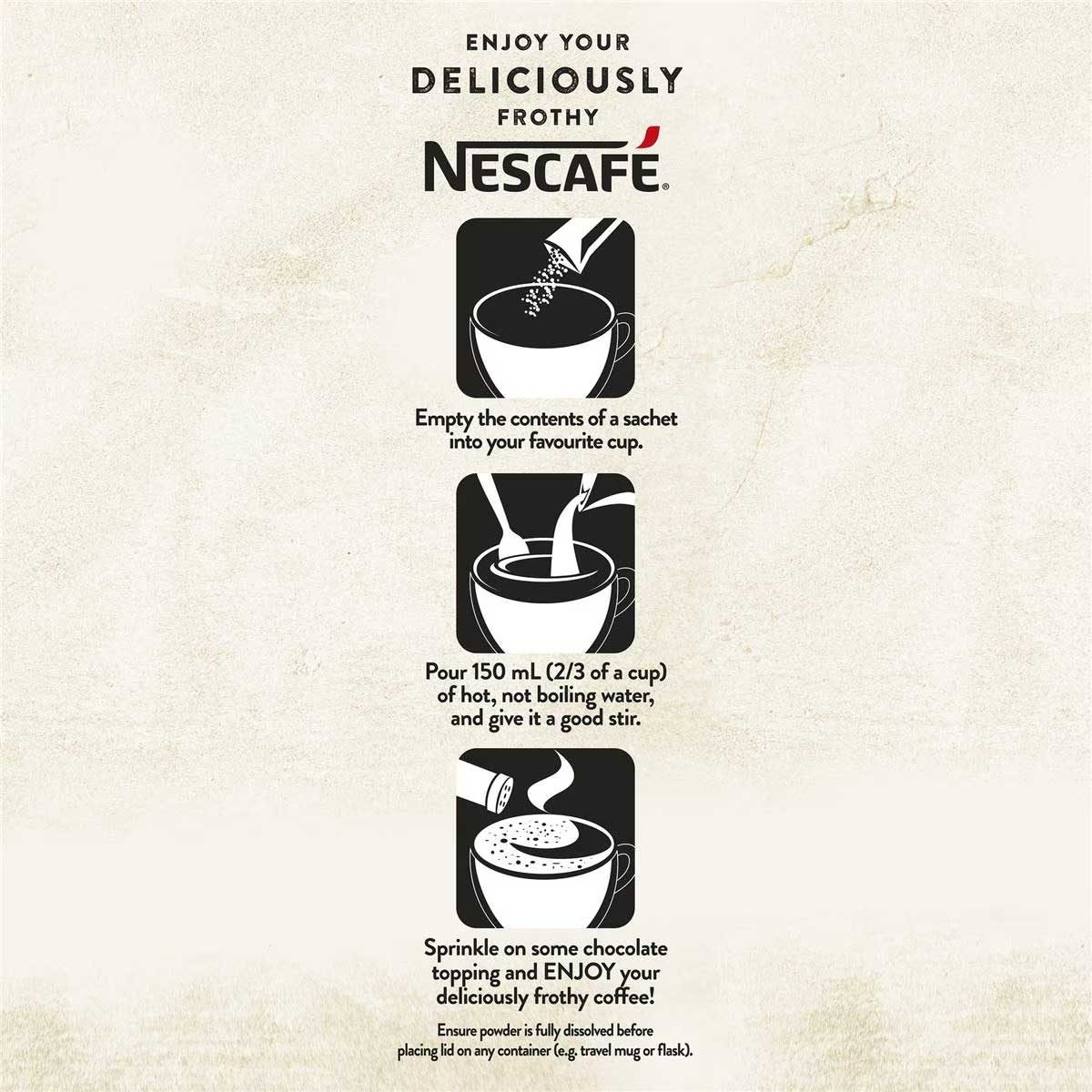 ENJOY YOUR
DELICIOUSLY
FROTHY
NESCAFÉ®

Empty the contents of a sachet into your favourite cup.

Pour 150 mL (2/3 of a cup) of hot, not boiling water, and give it a good stir.

Sprinkle on some chocolate topping and ENJOY your deliciously frothy coffee!

Ensure powder is fully dissolved before placing lid on any container (e.g. travel mug or flask).