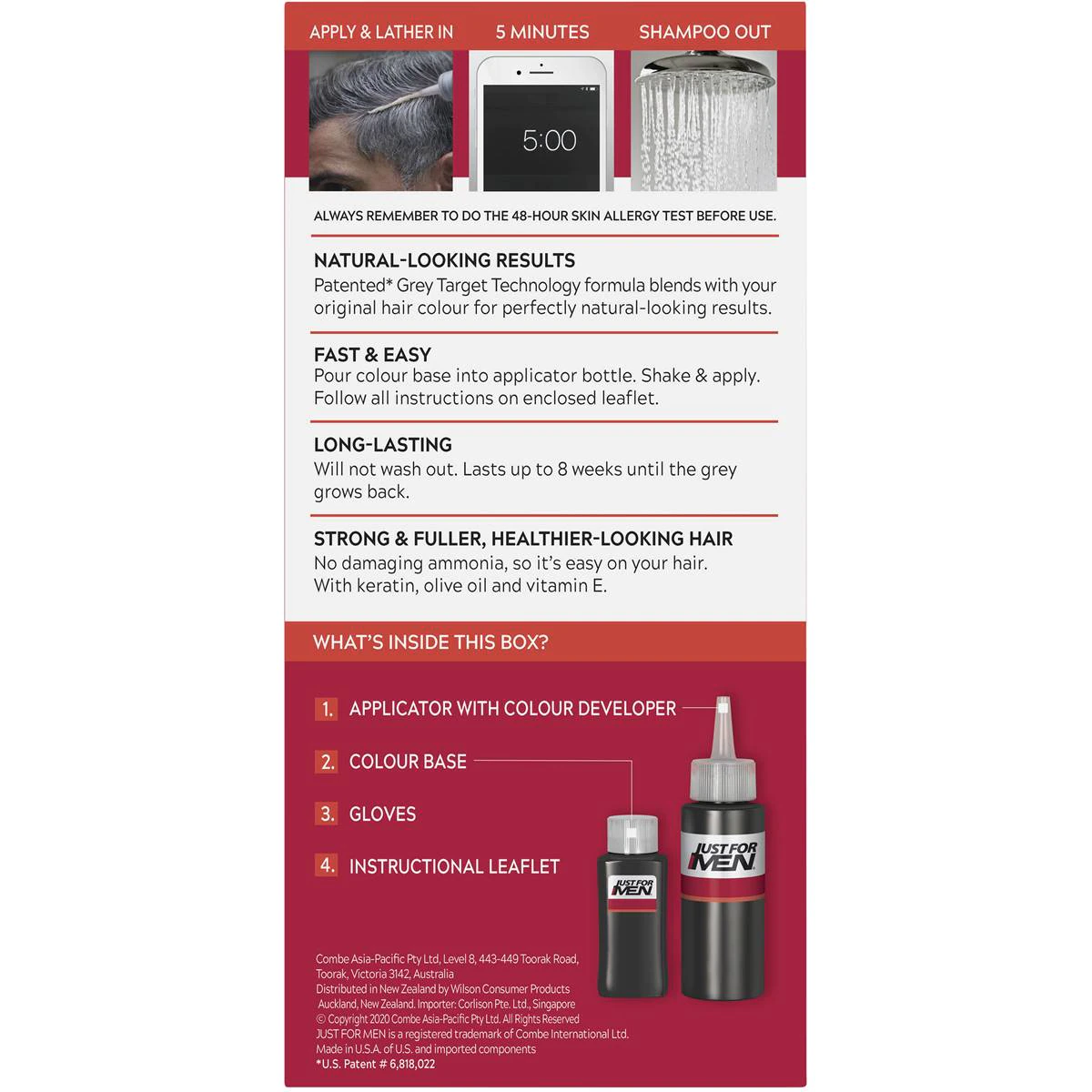 APPLY & LATHER IN

5 MINUTES

SHAMPOO OUT

5:00

ALWAYS REMEMBER TO DO THE 48-HOUR SKIN ALLERGY TEST BEFORE USE.

NATURAL-LOOKING RESULTS
Patented* Grey Target Technology formula blends with your original hair colour for perfectly natural-looking results.

FAST & EASY
Pour colour base into applicator bottle. Shake & apply. Follow all instructions on enclosed leaflet.

LONG-LASTING
Will not wash out. Lasts up to 8 weeks until the grey grows back.

STRONG & FULLER, HEALTHIER-LOOKING HAIR
No damaging ammonia, so it's easy on your hair. With keratin, olive oil and vitamin E.

WHAT'S INSIDE THIS BOX?

1. APPLICATOR WITH COLOUR DEVELOPER

2. COLOUR BASE

3. GLOVES

4. INSTRUCTIONAL LEAFLET

JUST FOR MEN

JUST FOR MEN

Combe Asia-Pacific Pty Ltd, Level 8, 443-449 Toorak Road, Toorak, Victoria 3142, Australia
Distributed in New Zealand by Wilson Consumer Products Auckland, New Zealand. Importer: Corlison Pte. Ltd., Singapore
© Copyright 2020 Combe Asia-Pacific Pty Ltd. All Rights Reserved
JUST FOR MEN is a registered trademark of Combe International Ltd.
Made in U.S.A. of U.S. and imported components
*U.S. Patent # 6,818,022