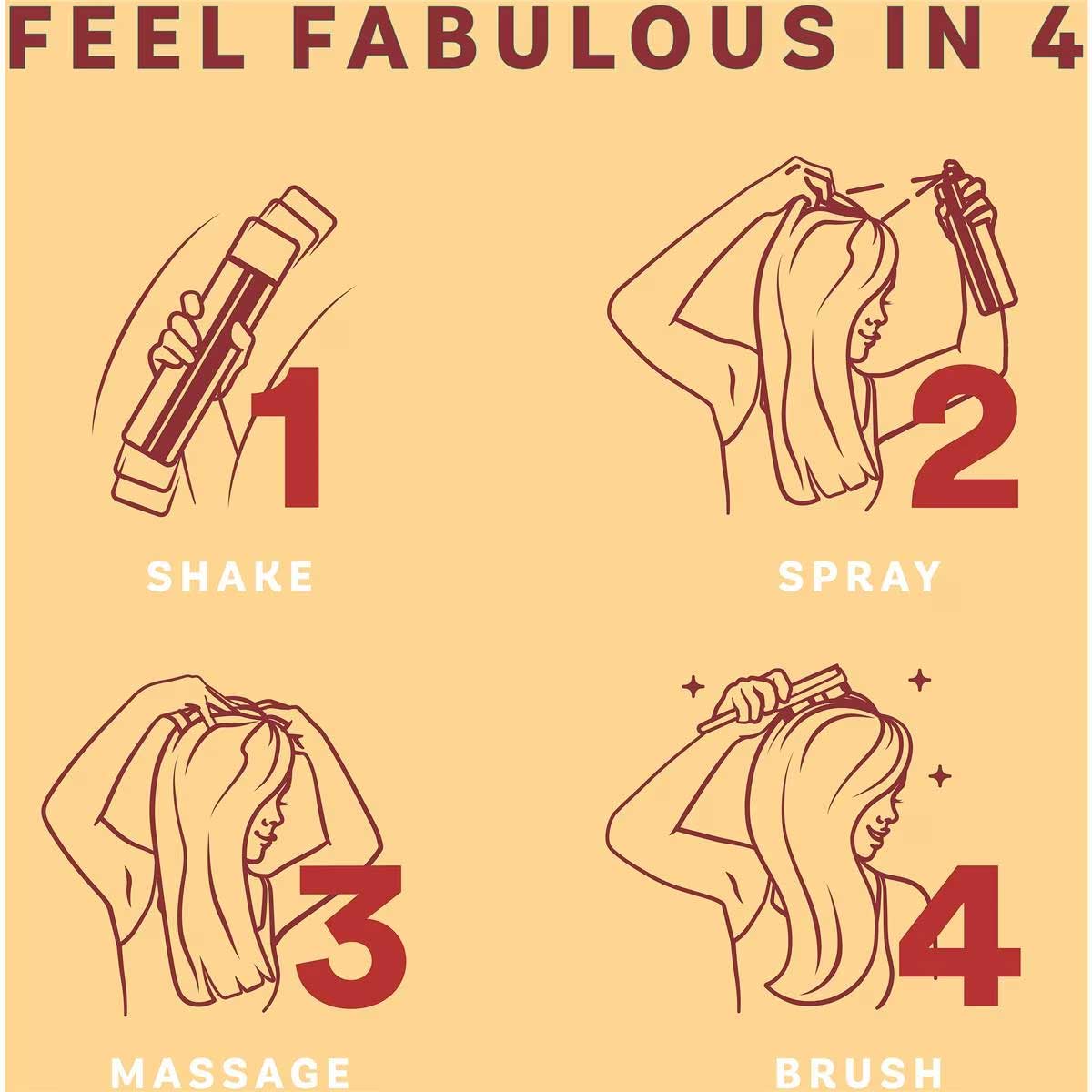 FEEL FABULOUS IN 4

1
SHAKE

2
SPRAY

3
MASSAGE

4
BRUSH