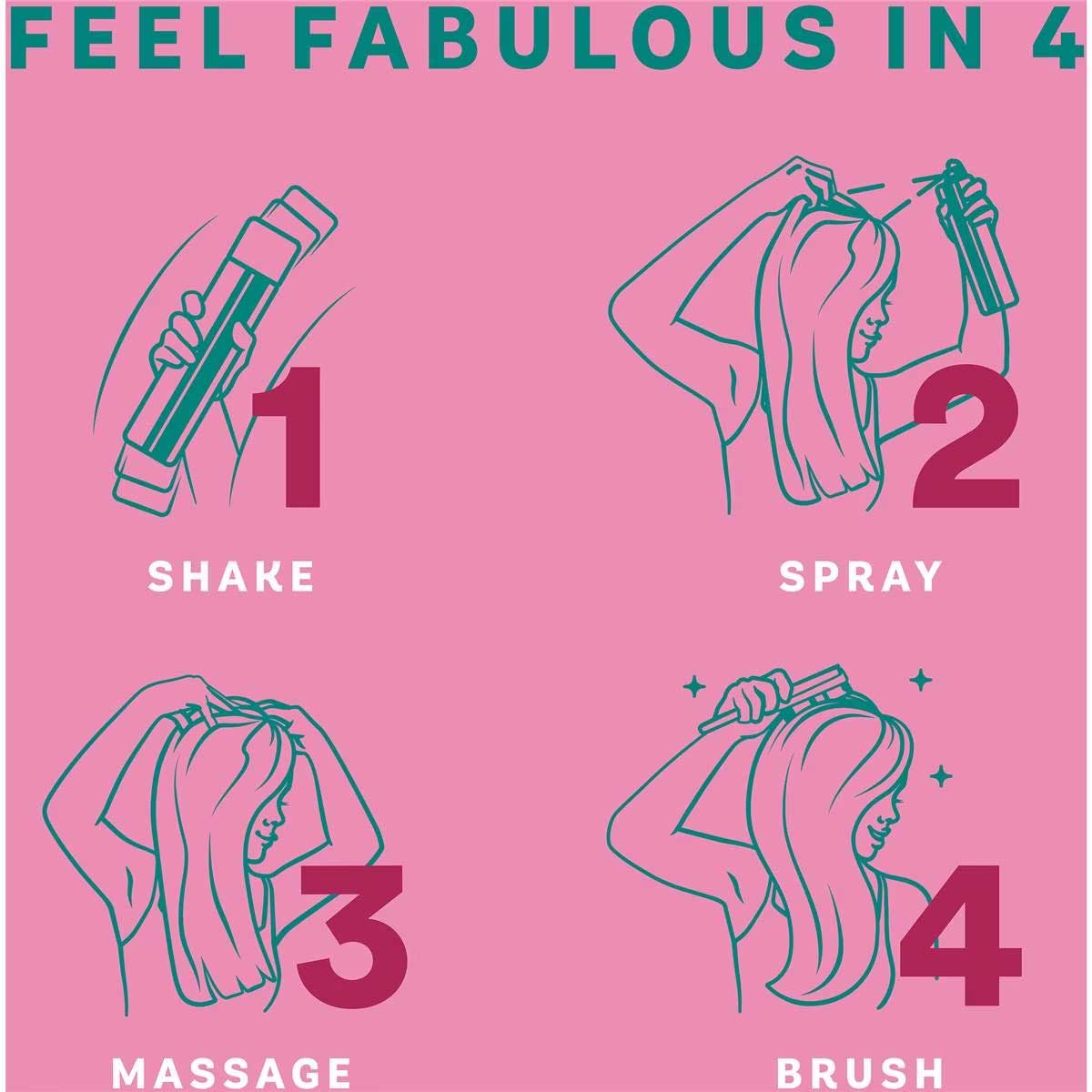 FEEL FABULOUS IN 4

1

SHAKE

2

SPRAY

3

MASSAGE

4

BRUSH