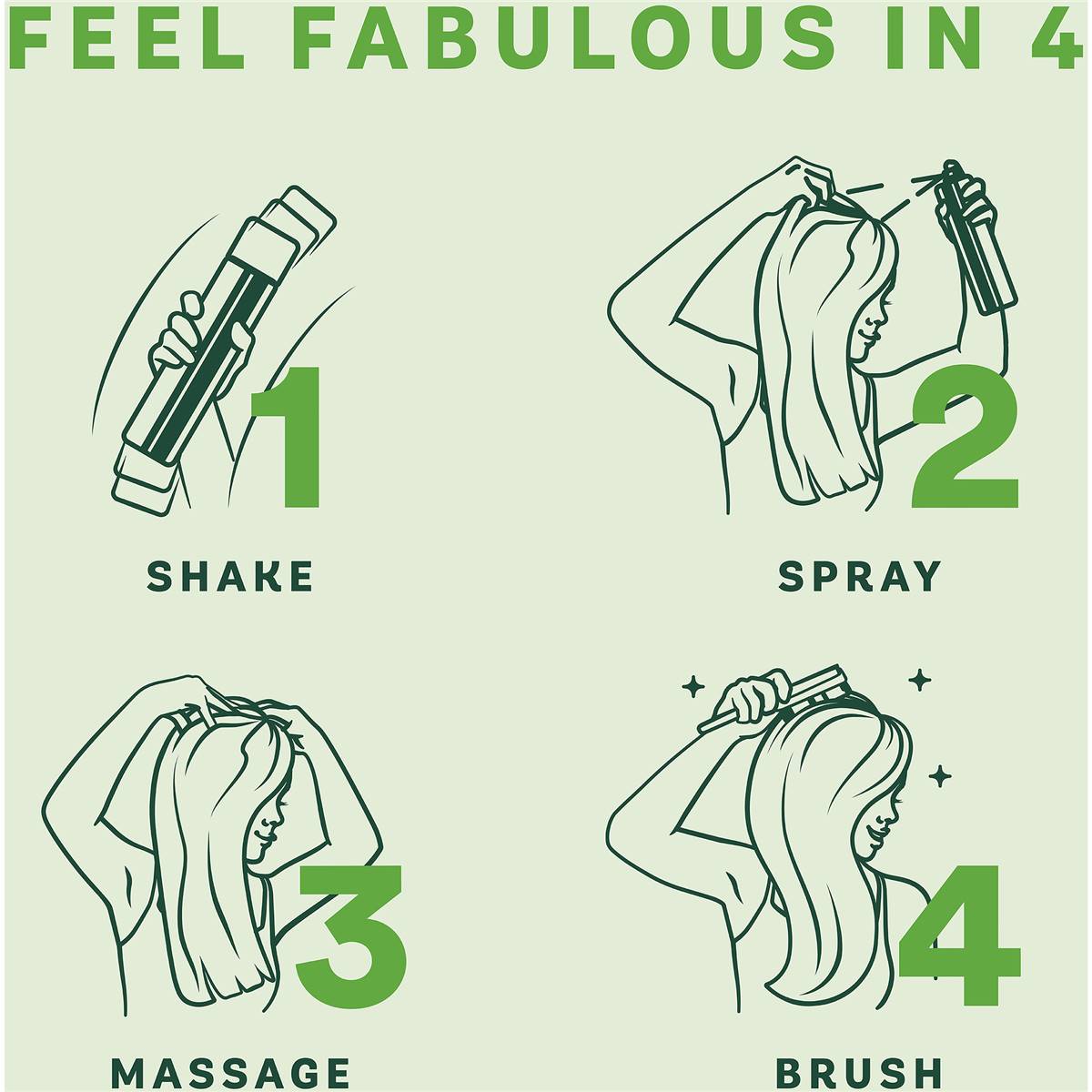 FEEL FABULOUS IN 4

1

SHAKE

2

SPRAY

3

MASSAGE

4

BRUSH