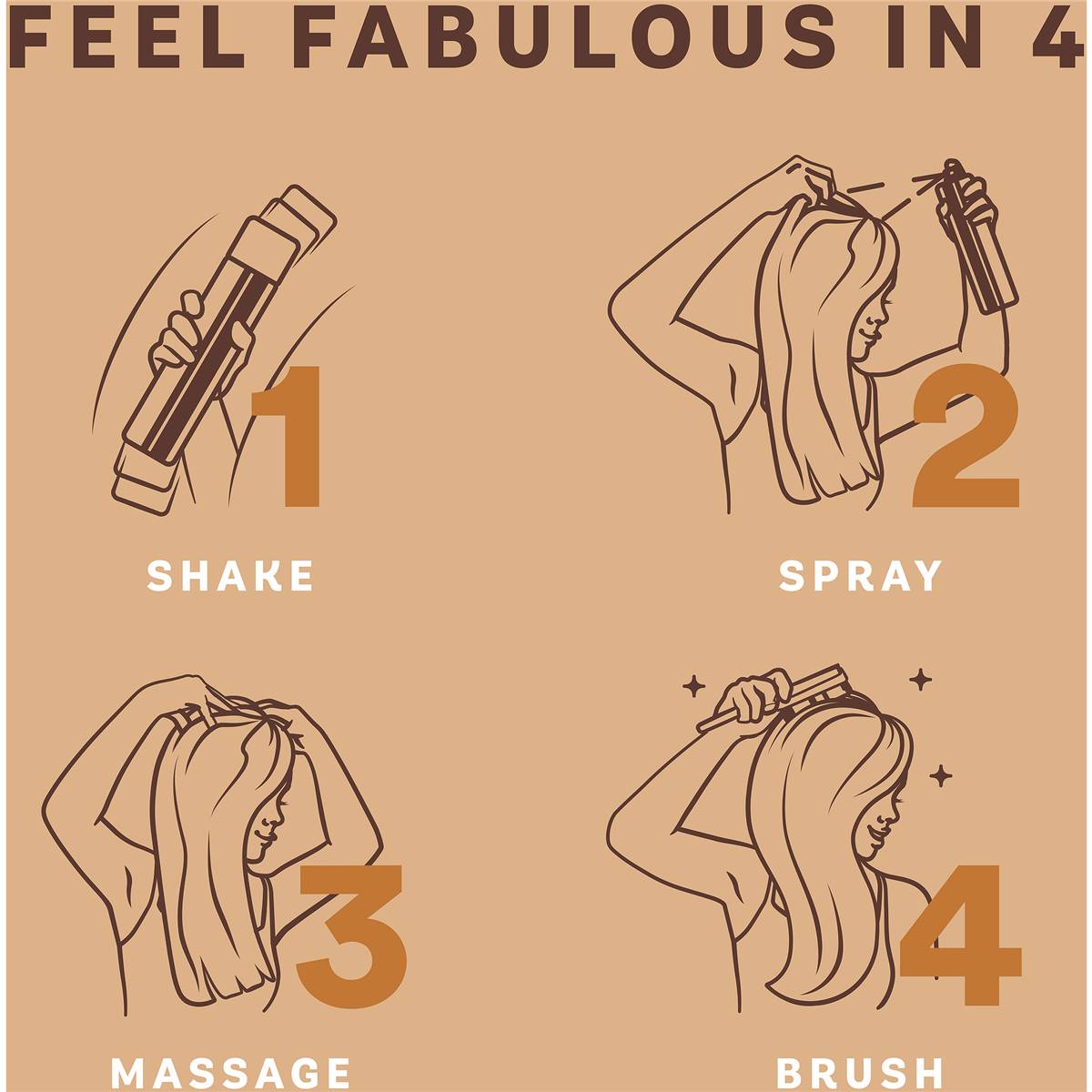 FEEL FABULOUS IN 4

1

SHAKE

2

SPRAY

3

MASSAGE

4

BRUSH